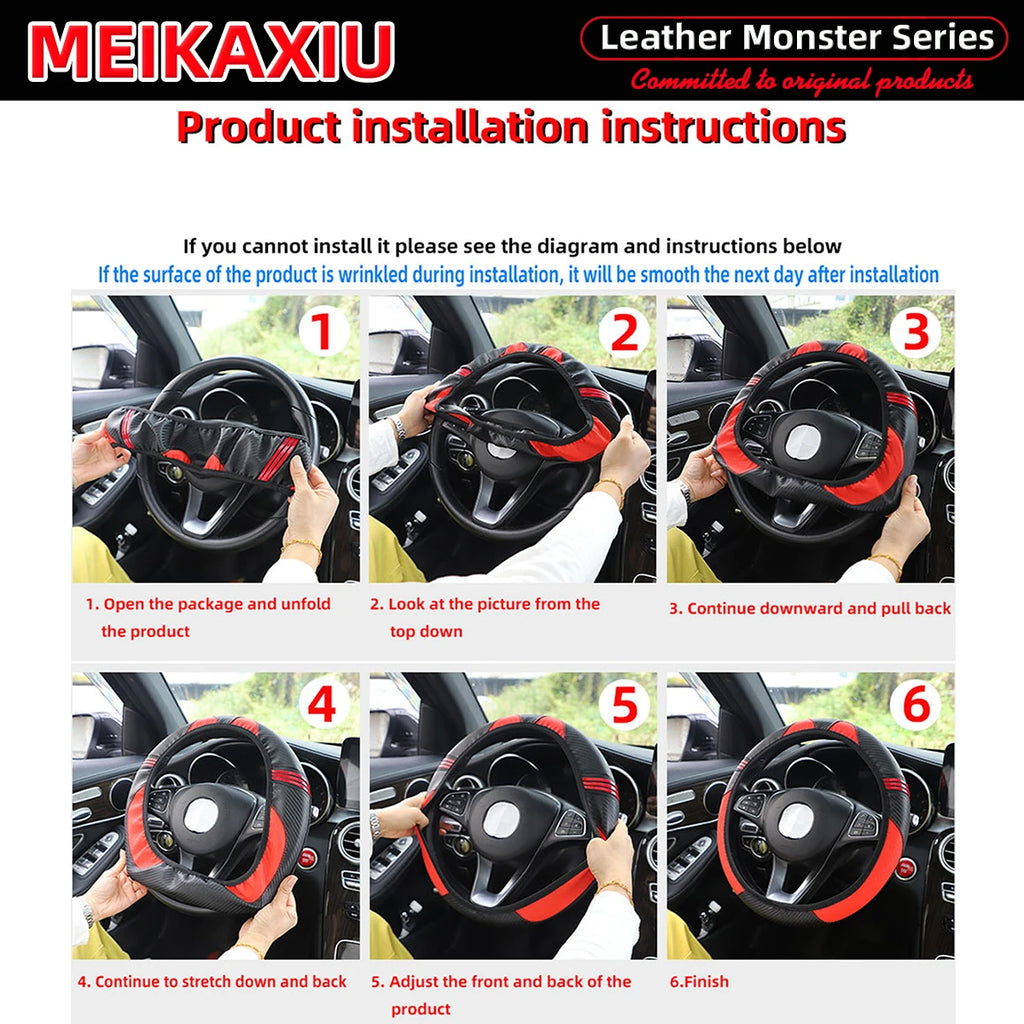 MEIKAXIU

Leather Monster Series
Committed to original products

Product installation instructions

If you cannot install it please see the diagram and instructions below
If the surface of the product is wrinkled during installation, it will be smooth the next day after installation

1

2

3

1. Open the package and unfold the product

2. Look at the picture from the top down

3. Continue downward and pull back

4

5

6

4. Continue to stretch down and back

5. Adjust the front and back of the product

6.Finish